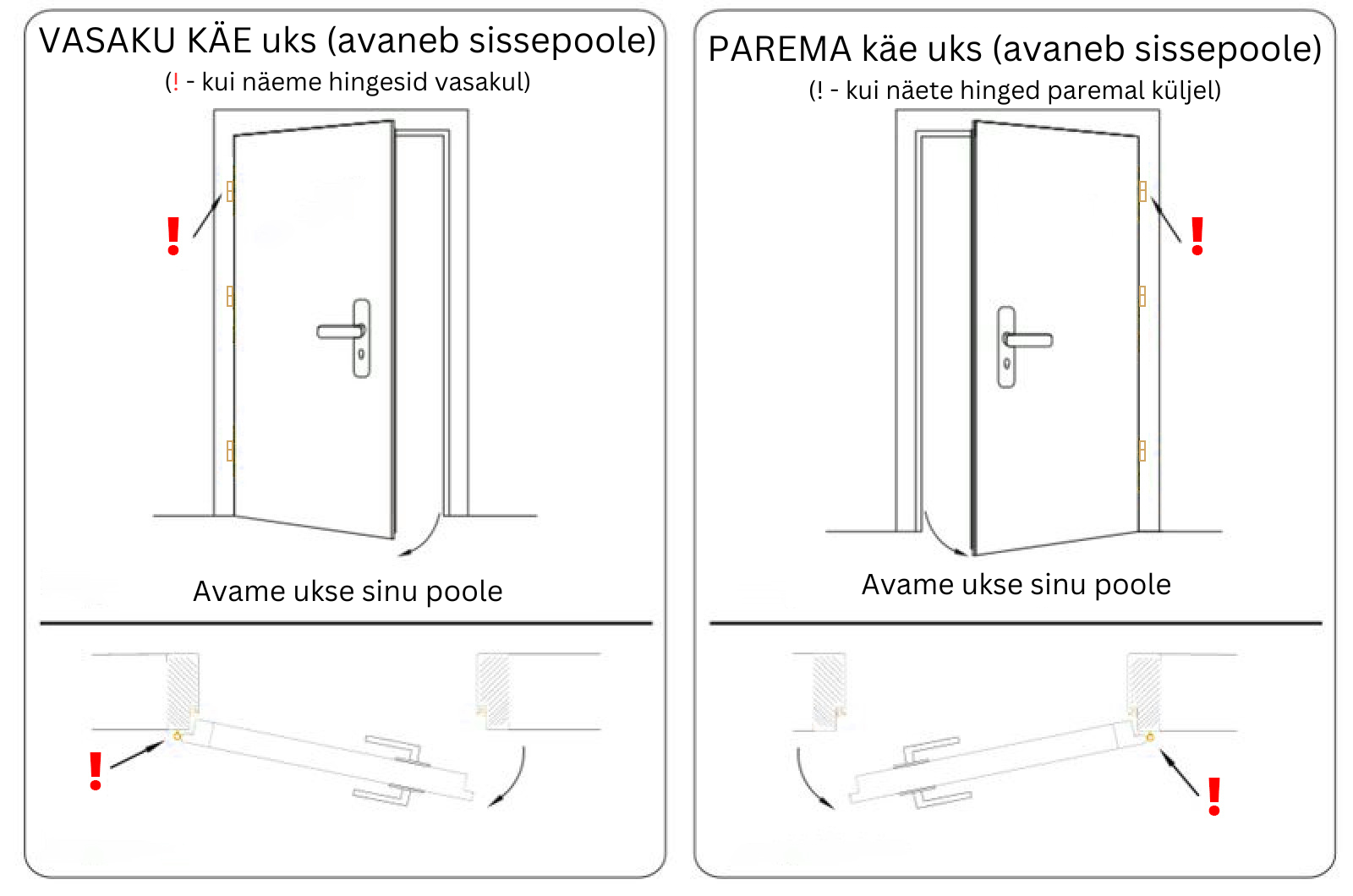 VASAKU KÄE uks (avaneb sissepoole)
(! - kui näeme hingesid vasakul)

!

Avame ukse sinu poole

!

PAREMA käe uks (avaneb sissepoole)
(! - kui näete hinged paremal küljel)

!

Avame ukse sinu poole

!