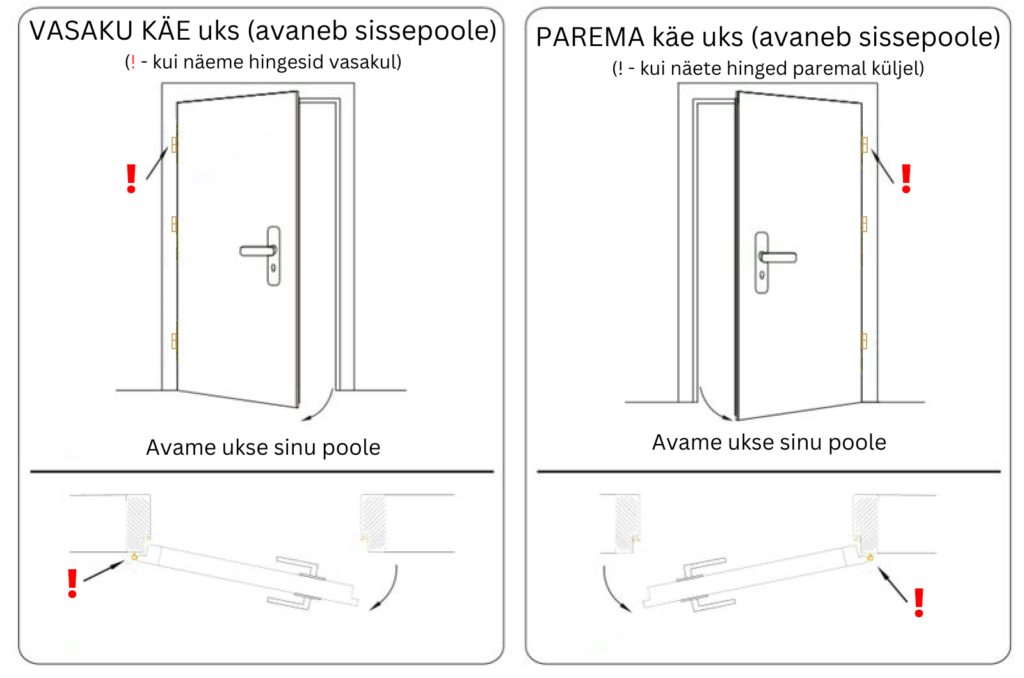 VASAKU KÄE uks (avaneb sissepoole)
(! - kui näeme hingesid vasakul)

!

Avame ukse sinu poole

!

PAREMA käe uks (avaneb sissepoole)
(! - kui näete hinged paremal küljel)

!

Avame ukse sinu poole

!